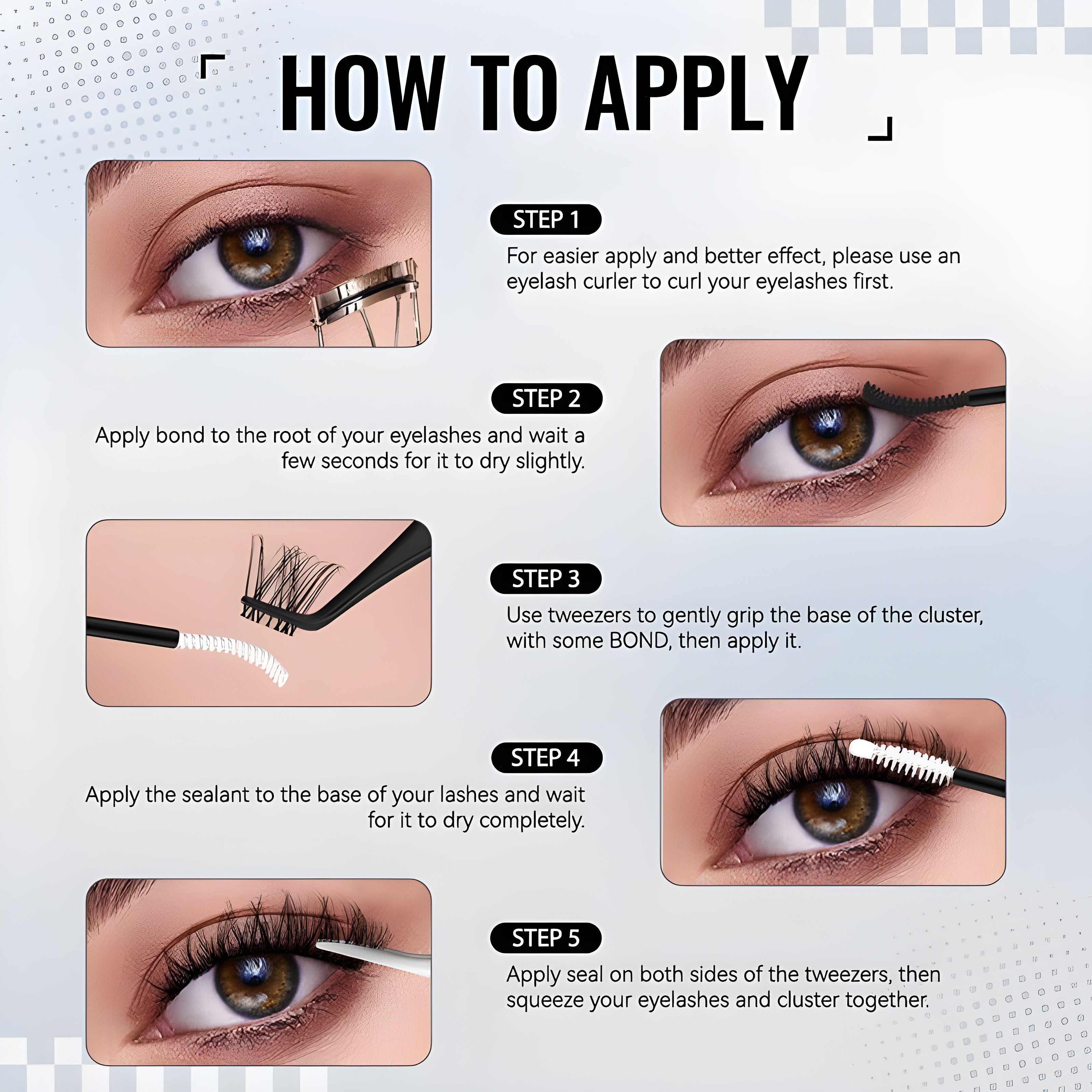 HOW TO APPLY

STEP 1
For easier apply and better effect, please use an eyelash curler to curl your eyelashes first.

STEP 2
Apply bond to the root of your eyelashes and wait a few seconds for it to dry slightly.

STEP 3
Use tweezers to gently grip the base of the cluster, with some BOND, then apply it.

STEP 4
Apply the sealant to the base of your lashes and wait for it to dry completely.

STEP 5
Apply seal on both sides of the tweezers, then squeeze your eyelashes and cluster together.